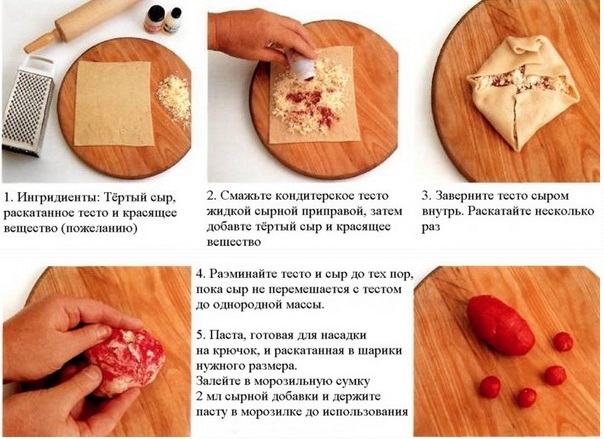 1. Ингридиенты: Тёртый сыр, раскатанное тесто и красящее вещество (пожеланию)

2. Смажьте кондитерское тесто жидкой сырной приправой, затем добавте тёртый сыр и красящее вещество

3. Заверните тесто сыром внутрь. Раскатайте несколько раз

4. Разминайте тесто и сыр до тех пор, пока сыр не перемешается с тестом до однородной массы.

5. Паста, готовая для насадки на крючок, и раскатанная в шарики нужного размера.
Залейте в морозильную сумку 2 мл сырной добавки и держите пасту в морозилке до использования